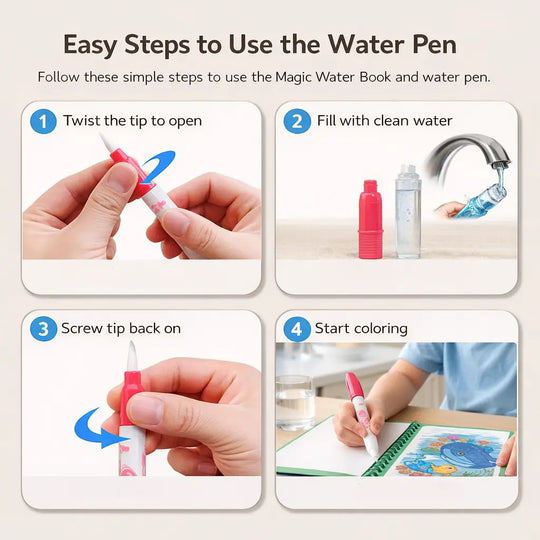 Easy Steps to Use the Water Pen

Follow these simple steps to use the Magic Water Book and water pen.

1 Twist the tip to open

2 Fill with clean water

3 Screw tip back on

4 Start coloring