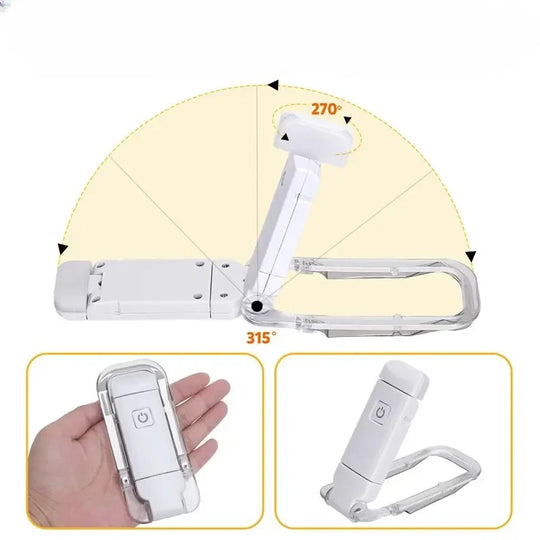 270°

315°