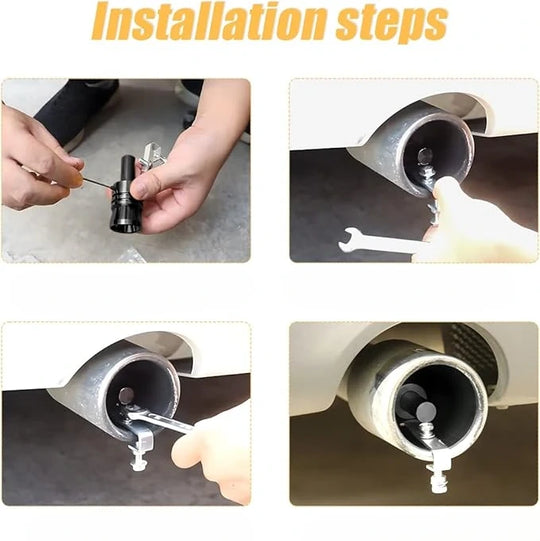 Installation steps