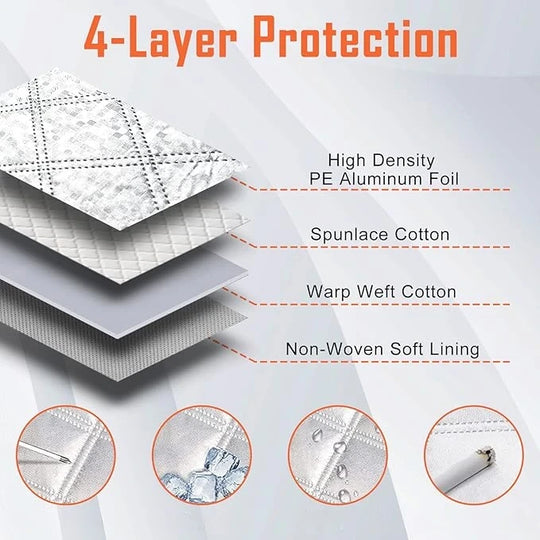 4-Layer Protection

High Density
PE Aluminum Foil

Spunlace Cotton

Warp Weft Cotton

Non-Woven Soft Lining