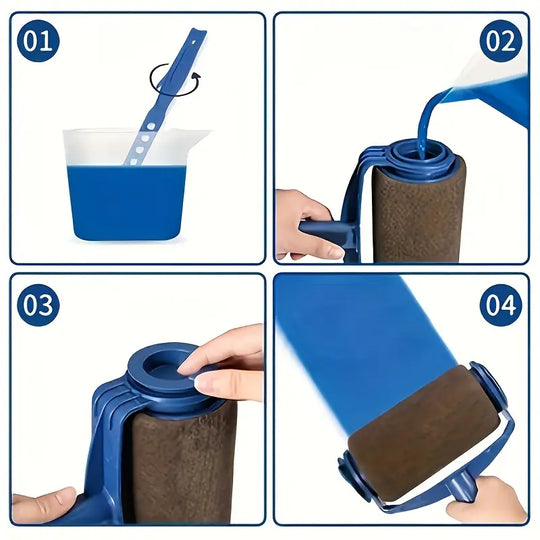 01

02

03

04