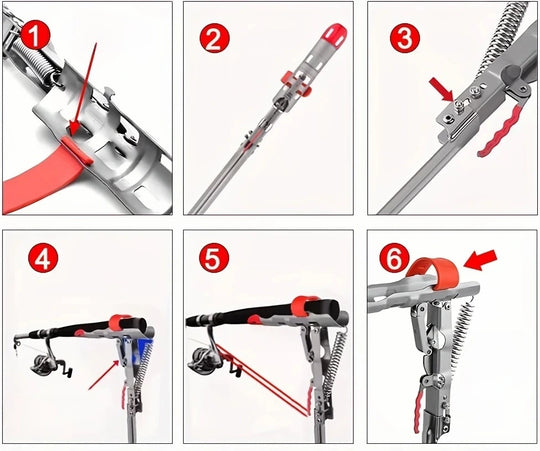 1

2

3

4

5

6