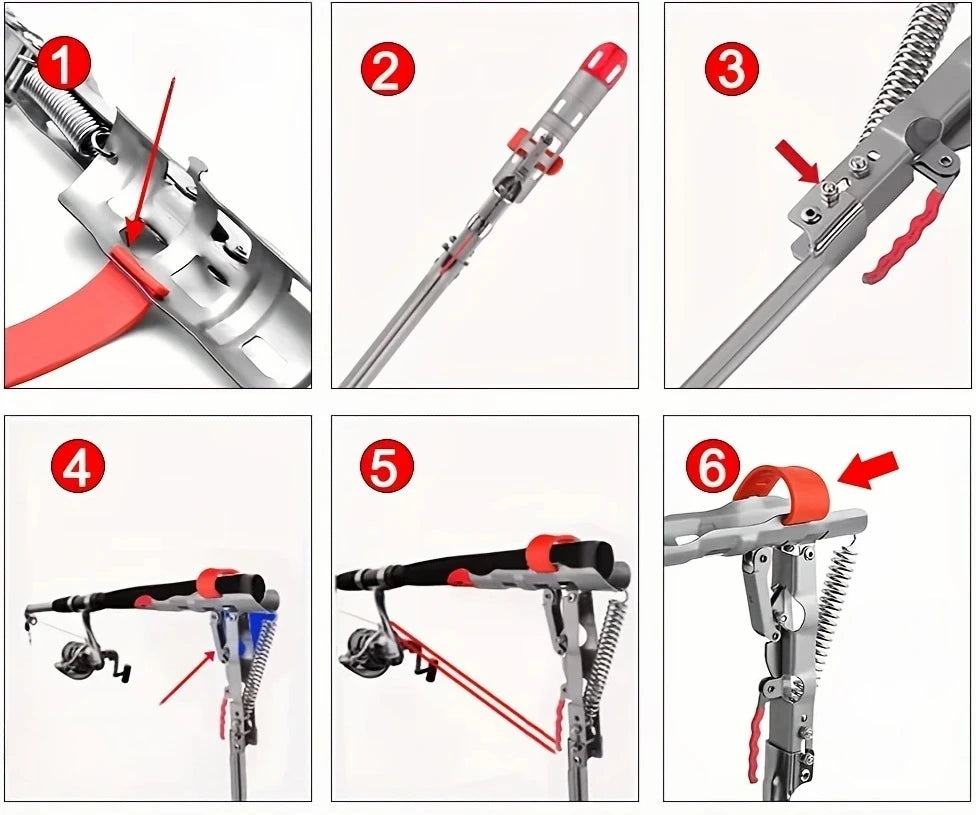 1
2
3
4
5
6