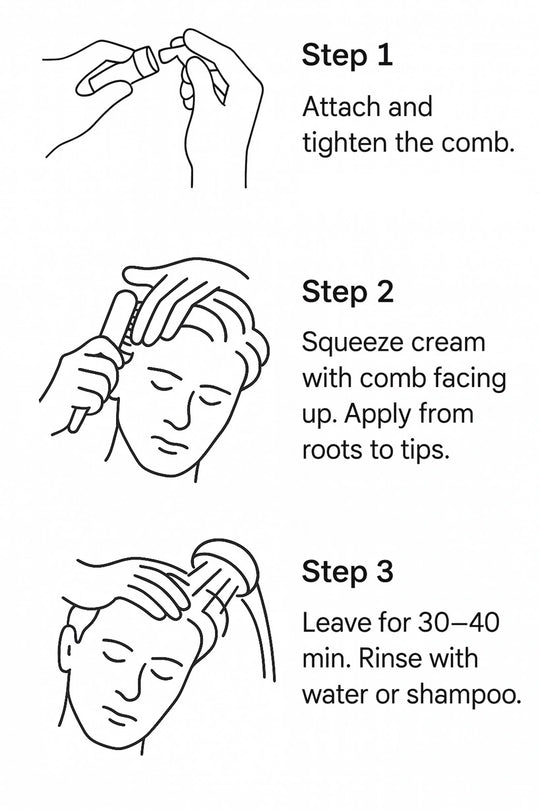 Step 1

Attach and tighten the comb.

Step 2

Squeeze cream with comb facing up. Apply from roots to tips.

Step 3

Leave for 30–40 min. Rinse with water or shampoo.