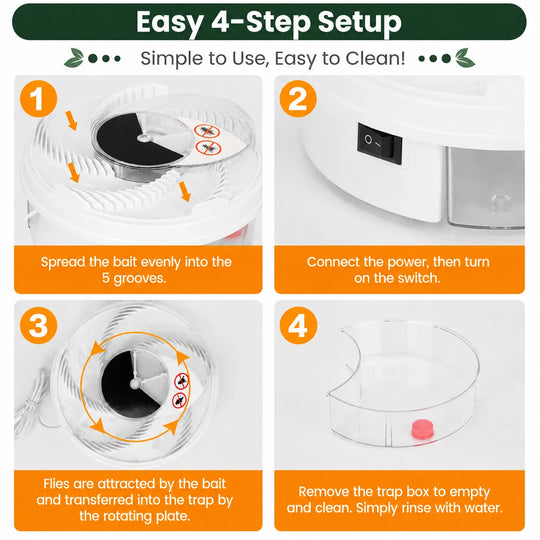 Easy 4-Step Setup

Simple to Use, Easy to Clean!

1

Spread the bait evenly into the 5 grooves.

2

Connect the power, then turn on the switch.

3

Flies are attracted by the bait and transferred into the trap by the rotating plate.

4

Remove the trap box to empty and clean. Simply rinse with water.